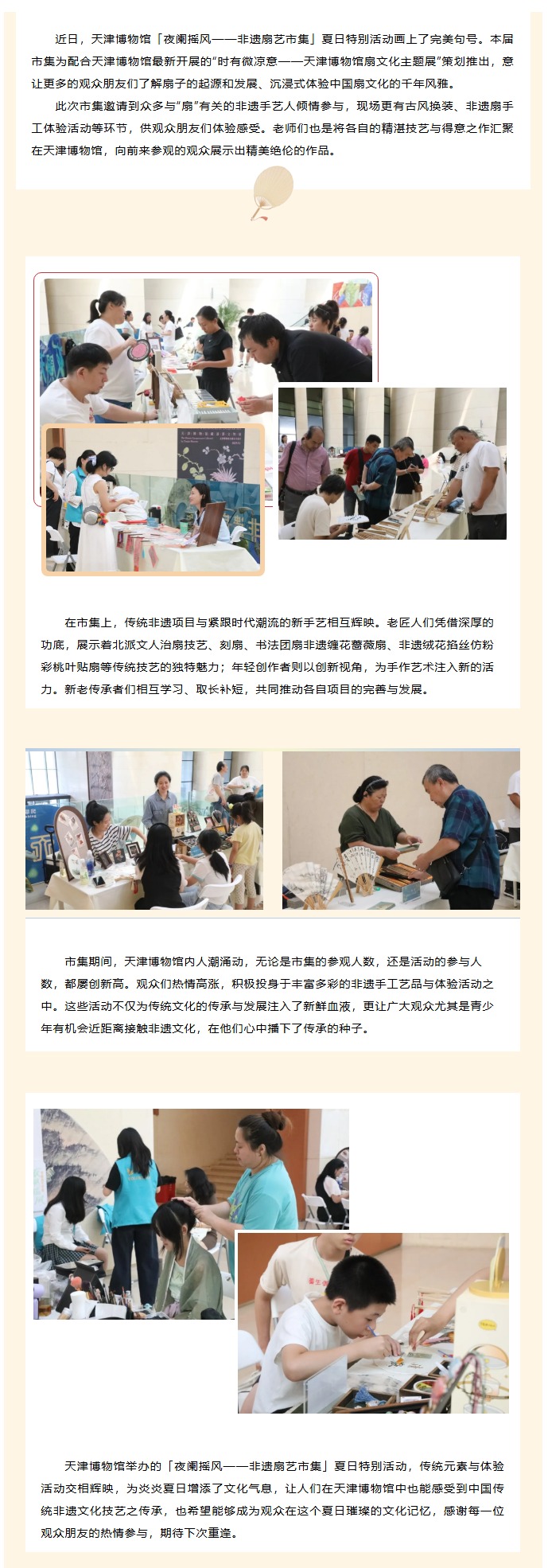 近日，天津博物馆「夜阑摇风——非遗扇艺市集」夏日特别活动画上了完美句号。本届市集为配合天津博物馆最新开展的“时有微凉意——天津博物馆扇文化主题展”策划推出，意让更多的观众朋友们了解扇子的起源和发展、沉浸式体验中国扇文化的千年风雅。

此次市集邀请到众多与“扇”有关的非遗手艺人倾情参与，现场更有古风换装、非遗扇手工体验活动等环节，供观众朋友们体验感受。老师们也是将各自的精湛技艺与得意之作汇聚在天津博物馆，向前来参观的观众展示出精美绝伦的作品。

在市集上，传统非遗项目与紧跟时代潮流的新手艺相互辉映。老匠人们凭借深厚的功底，展示着北派文人治扇技艺、刻扇、书法团扇非遗缠花蔷薇扇、非遗绒花掐丝仿粉彩桃叶贴扇等传统技艺的独特魅力；年轻创作者则以创新视角，为手作艺术注入新的活力。新老传承者们相互学习、取长补短，共同推动各自项目的完善与发展。

市集期间，天津博物馆内人潮涌动，无论是市集的参观人数，还是活动的参与人数，都屡创新高。观众们热情高涨，积极投身于丰富多彩的非遗手工艺品与体验活动之中。这些活动不仅为传统文化的传承与发展注入了新鲜血液，更让广大观众尤其是青少年有机会近距离接触非遗文化，在他们心中播下了传承的种子。

天津博物馆举办的「夜阑摇风——非遗扇艺市集」夏日特别活动，传统元素与体验活动交相辉映，为炎炎夏日增添了文化气息，让人们在天津博物馆中也能感受到中国传统非遗文化技艺之传承，也希望能够成为观众在这个夏日璀璨的文化记忆，感谢每一位观众朋友的热情参与，期待下次重逢。